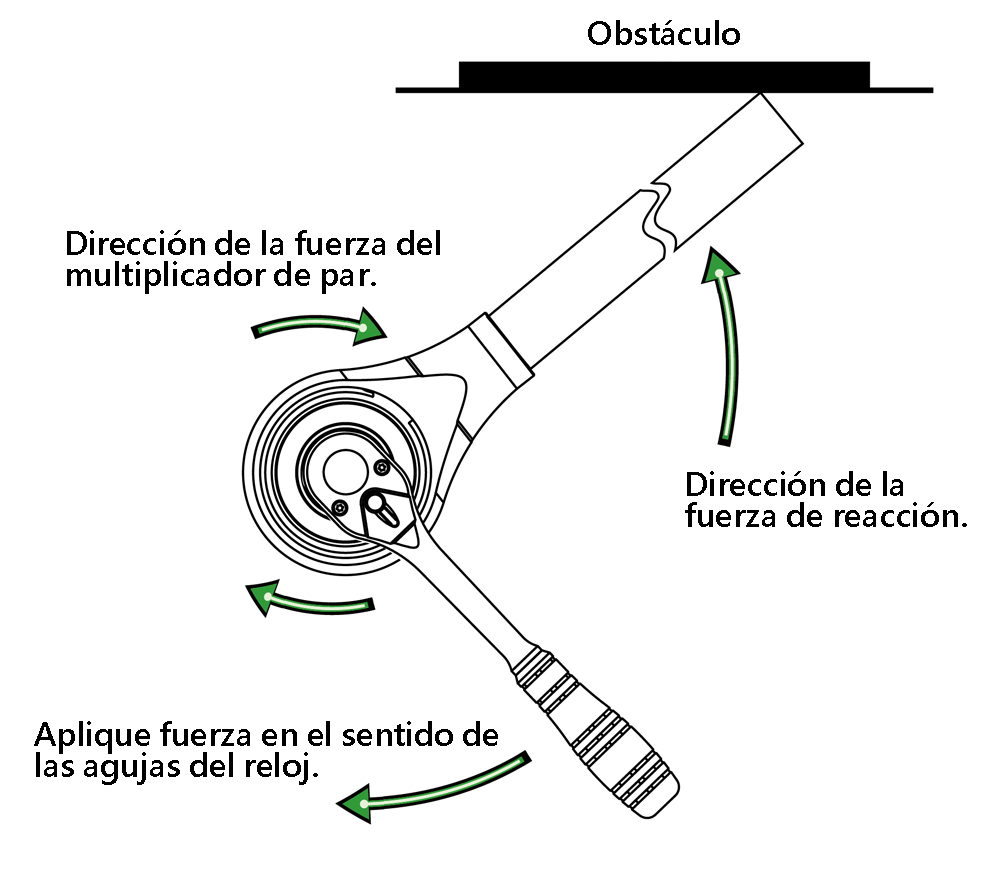 Obstáculo

Dirección de la fuerza del multiplicador de par.

Dirección de la fuerza de reacción.

Aplique fuerza en el sentido de las agujas del reloj.